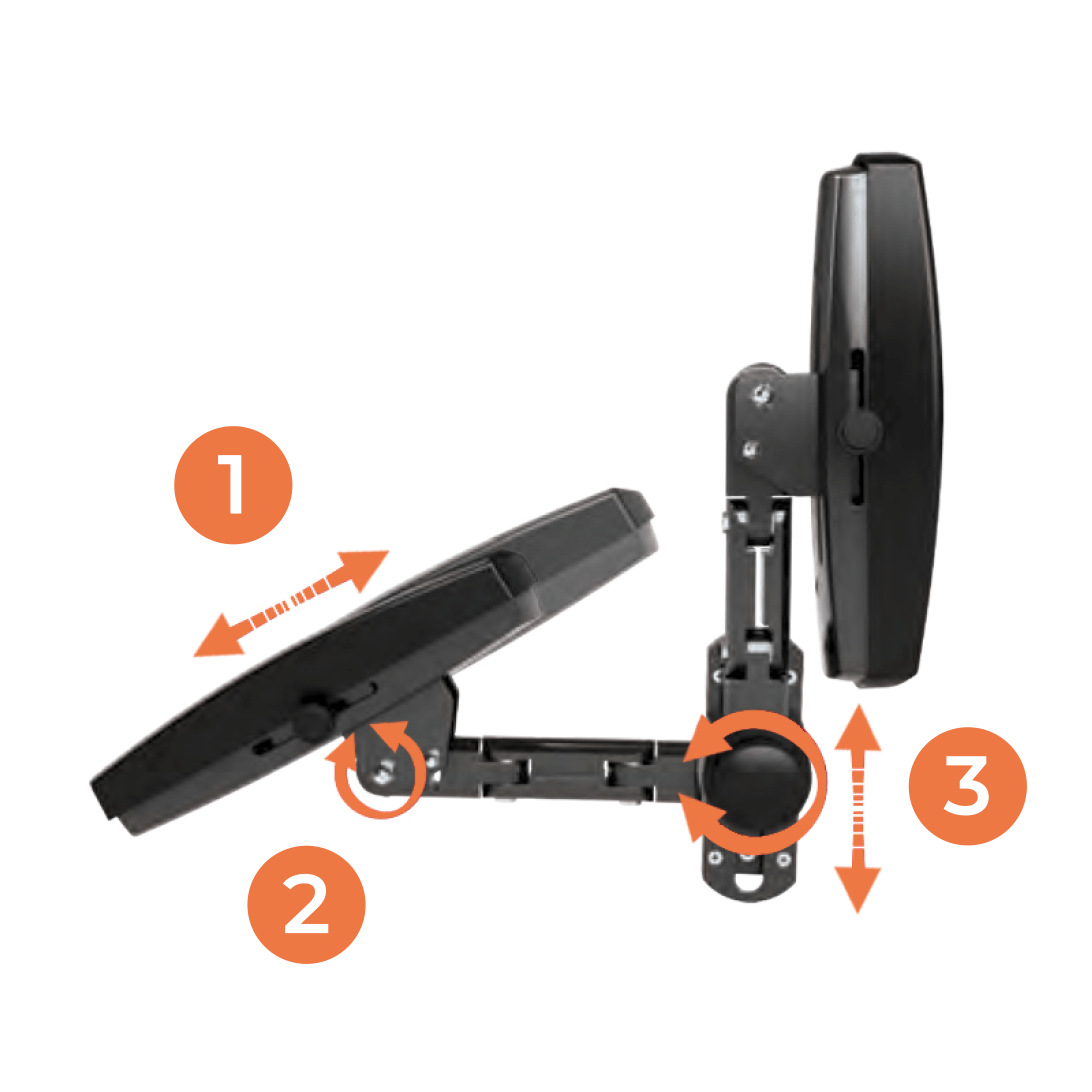 1

2

3